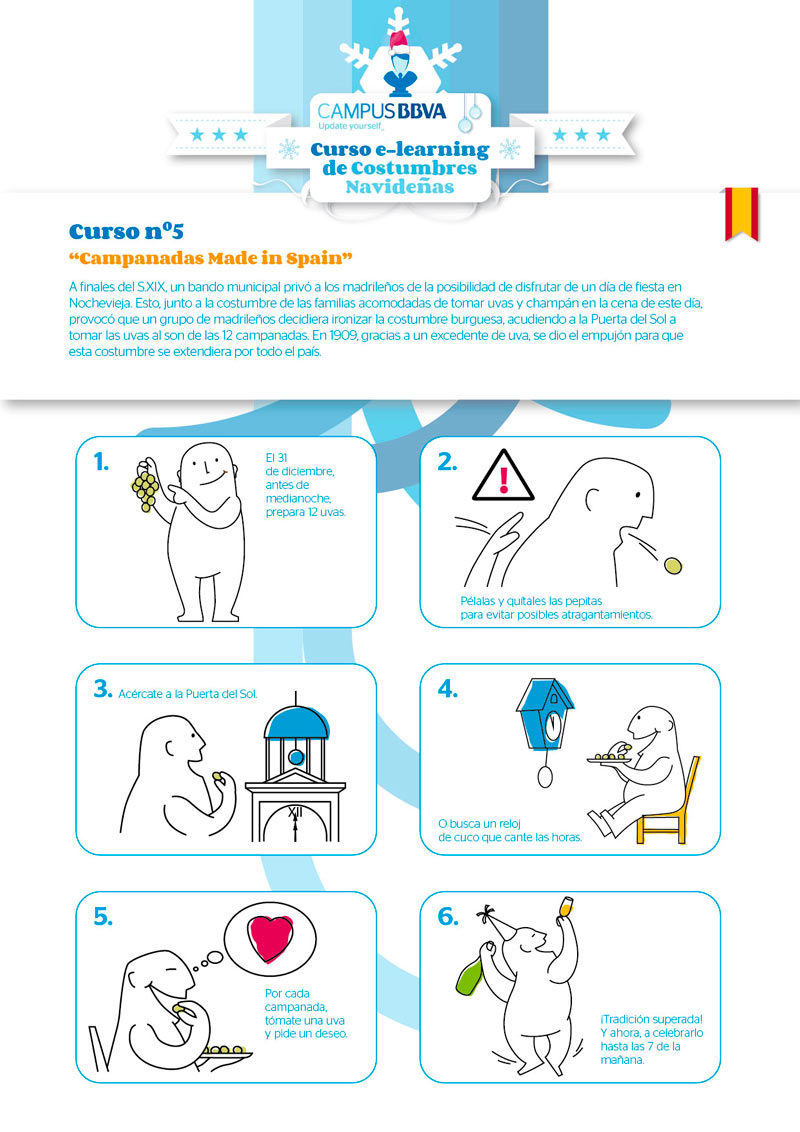 CAMPUS BBVA
Update yourself_

Curso e-learning de Costumbres Navideñas

Curso nº5
"Campanadas Made in Spain"

A finales del S.XIX, un bando municipal privó a los madrileños de la posibilidad de disfrutar de un día de fiesta en Nochevieja. Esto, junto a la costumbre de las familias acomodadas de tomar uvas y champán en la cena de este día, provocó que un grupo de madrileños decidiera ironizar la costumbre burguesa, acudiendo a la Puerta del Sol a tomar las uvas al son de las 12 campanadas. En 1909, gracias a un excedente de uva, se dio el empujón para que esta costumbre se extendiera por todo el país.

1. El 31 de diciembre, antes de medianoche, prepara 12 uvas.

2. Pélalas y quítales las pepitas para evitar posibles atragantamientos.

3. Acércate a la Puerta del Sol.

XII

4. O busca un reloj de cuco que cante las horas.

5. Por cada campanada, tómate una uva y pide un deseo.

6. ¡Tradición superada! Y ahora, a celebrarlo hasta las 7 de la mañana.